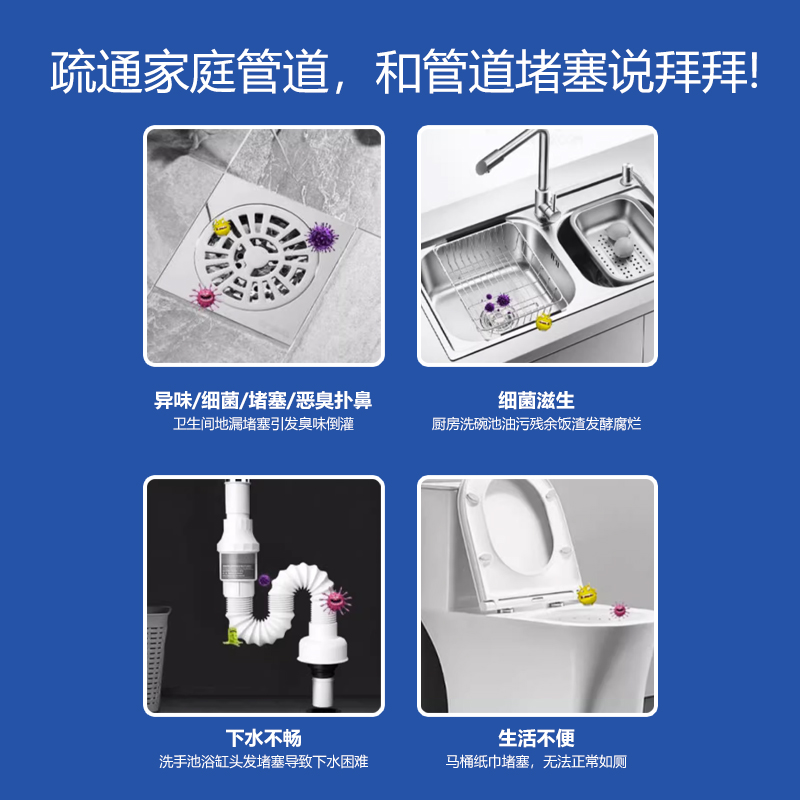 疏通家庭管道，和管道堵塞说拜拜!

异味/细菌/堵塞/恶臭扑鼻
卫生间地漏堵塞引发臭味倒灌

细菌滋生
厨房洗碗池油污残余饭渣发酵腐烂

下水不畅
洗手池浴缸头发堵塞导致下水困难

生活不便
马桶纸巾堵塞，无法正常如厕