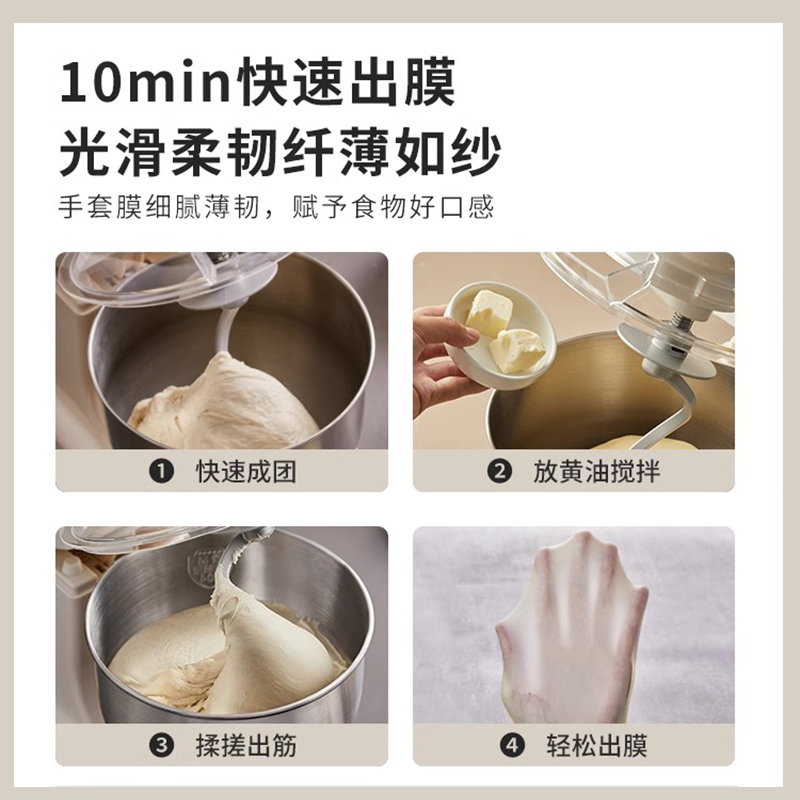 10min快速出膜
光滑柔韧纤薄如纱

手套膜细腻薄韧，赋予食物好口感

❶ 快速成团

❷ 放黄油搅拌

❸ 揉搓出筋

❹ 轻松出膜