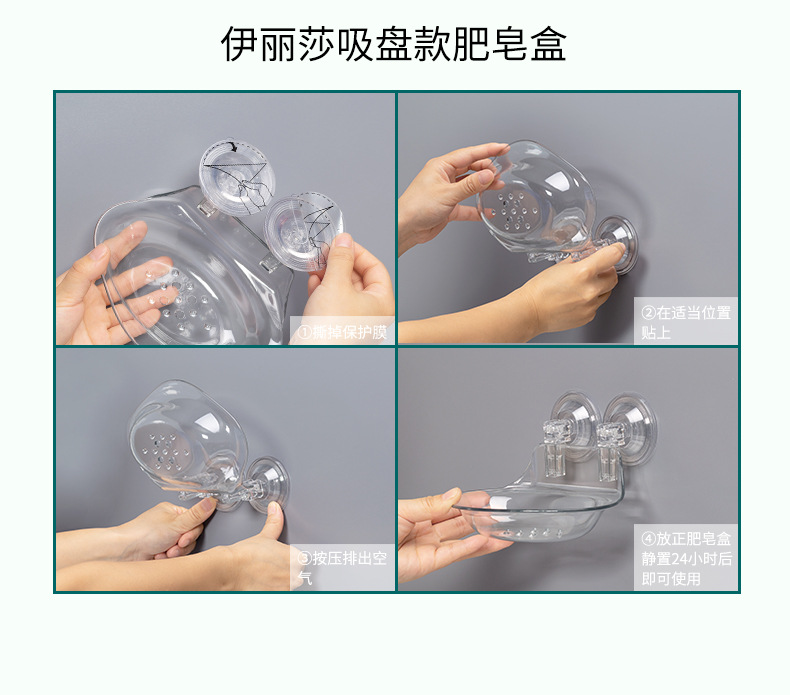 伊丽莎吸盘款肥皂盒

①撕掉保护膜

②在适当位置贴上

③按压排出空气

④放正肥皂盒静置24小时后即可使用