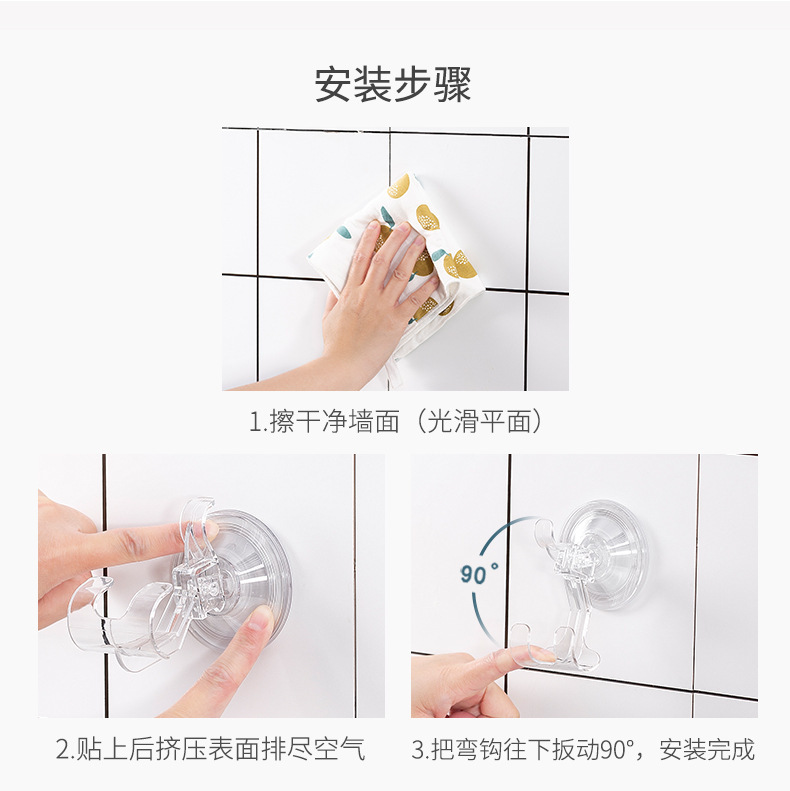 安装步骤

1.擦干净墙面（光滑平面）

90°

2.贴上后挤压表面排尽空气

3.把弯钩往下扳动90°，安装完成