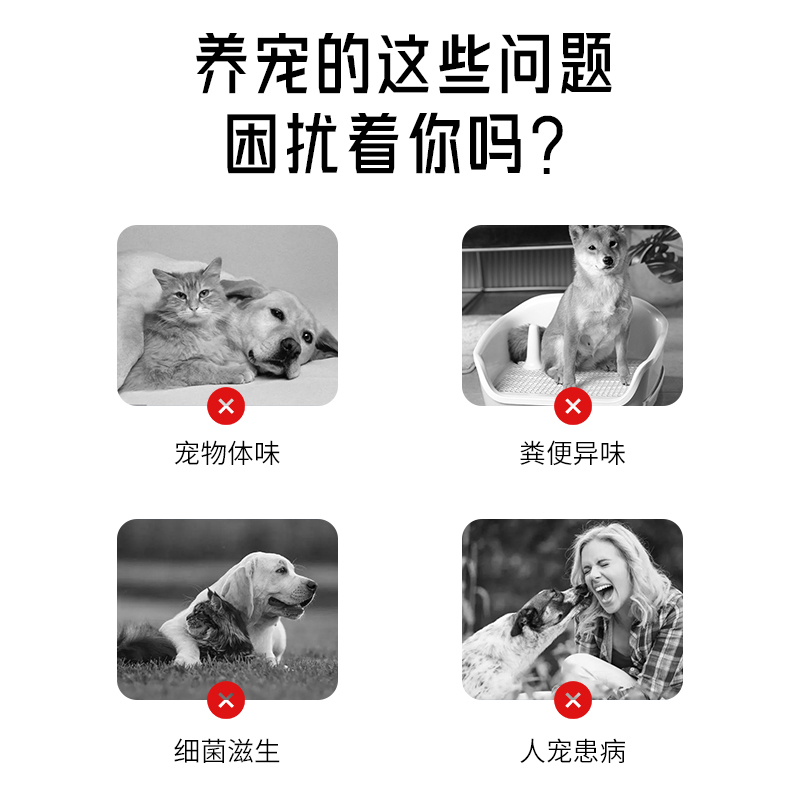 养宠的这些问题
困扰着你吗？

宠物体味

粪便异味

细菌滋生

人宠患病