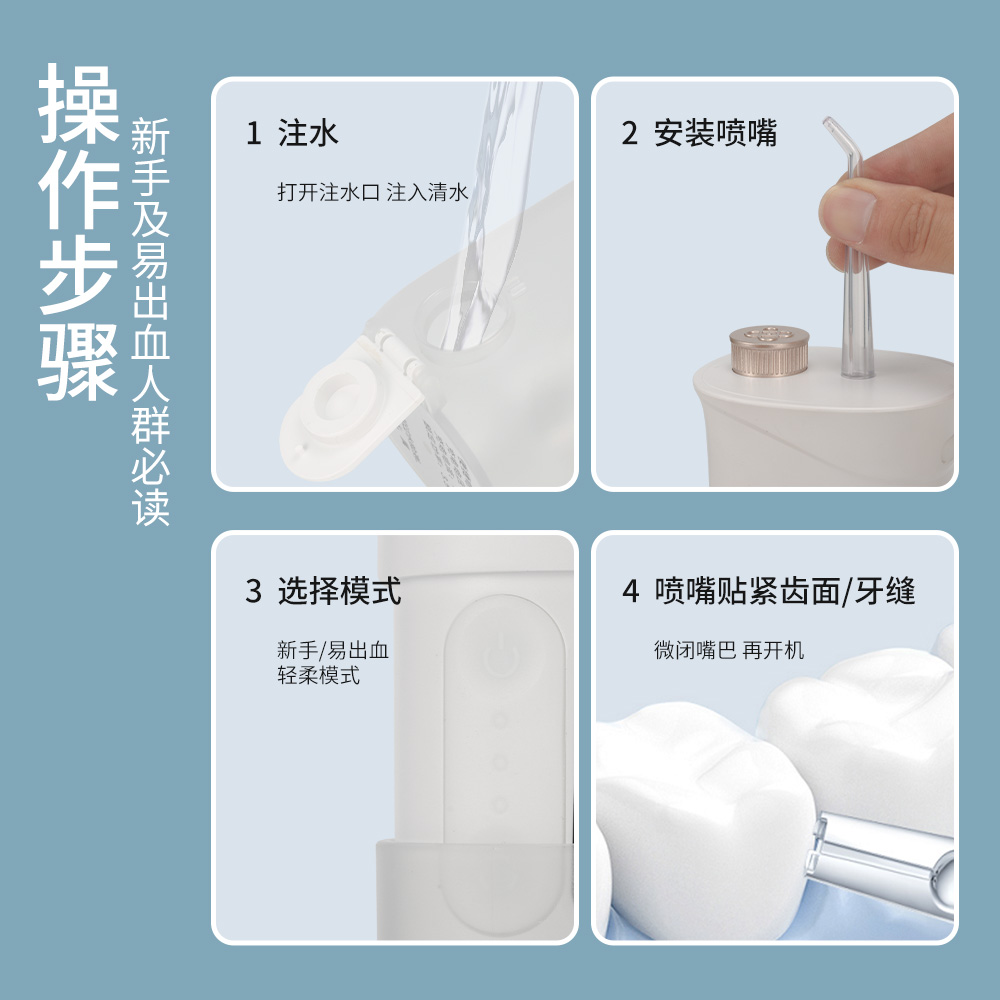 操作步骤

新手及易出血人群必读

1 注水

打开注水口 注入清水

2 安装喷嘴

3 选择模式

新手/易出血
轻柔模式

4 喷嘴贴紧齿面/牙缝

微闭嘴巴 再开机