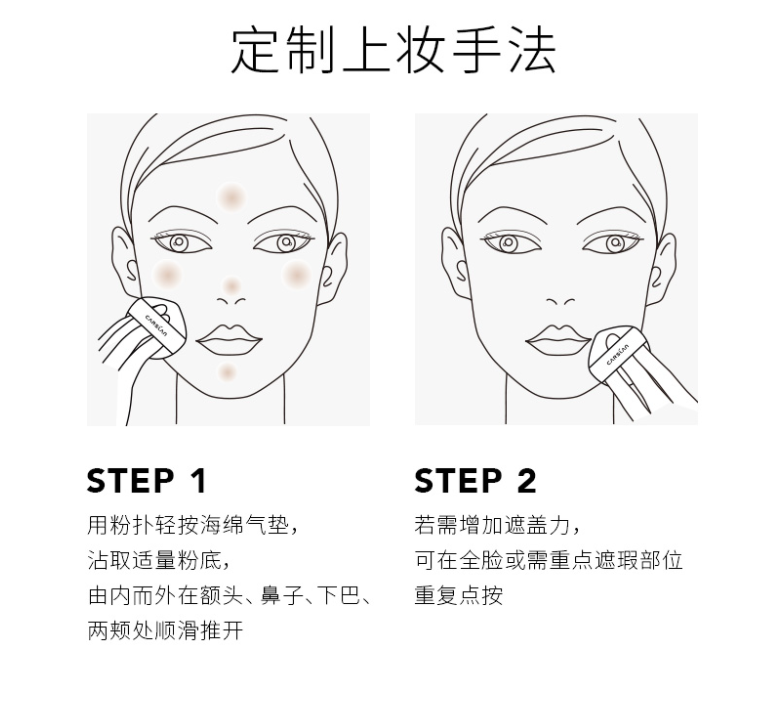 定制上妆手法

CARSLAN

CARSLAN

STEP 1
用粉扑轻按海绵气垫，
沾取适量粉底，
由内而外在额头、鼻子、下巴、
两颊处顺滑推开

STEP 2
若需增加遮盖力，
可在全脸或需重点遮瑕部位
重复点按