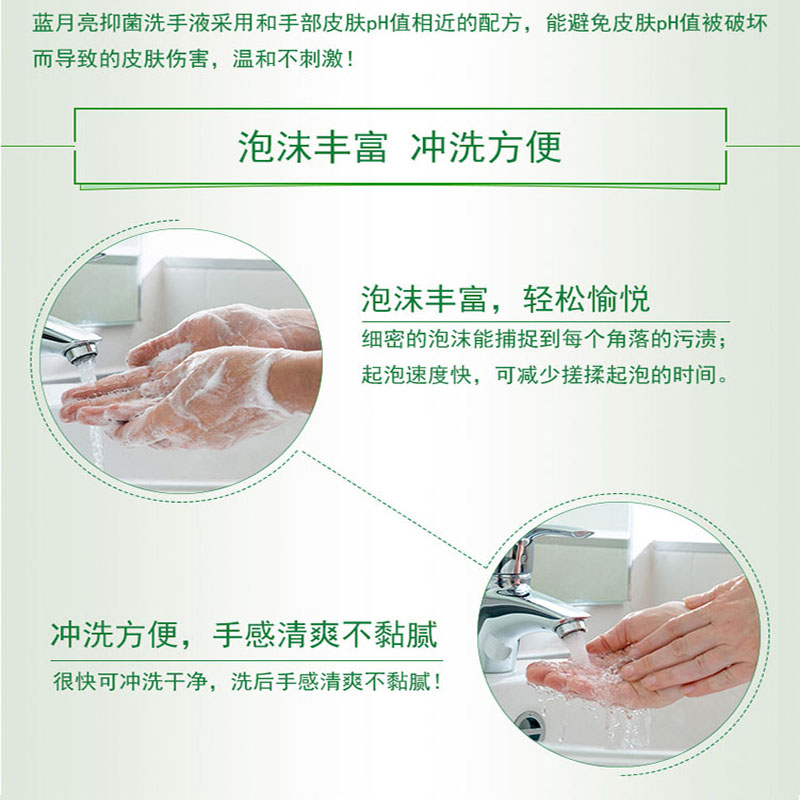 蓝月亮抑菌洗手液采用和手部皮肤pH值相近的配方，能避免皮肤pH值被破坏而导致的皮肤伤害，温和不刺激！

泡沫丰富 冲洗方便

泡沫丰富，轻松愉悦

细密的泡沫能捕捉到每个角落的污渍；起泡速度快，可减少搓揉起泡的时间。

冲洗方便，手感清爽不黏腻

很快可冲洗干净，洗后手感清爽不黏腻！