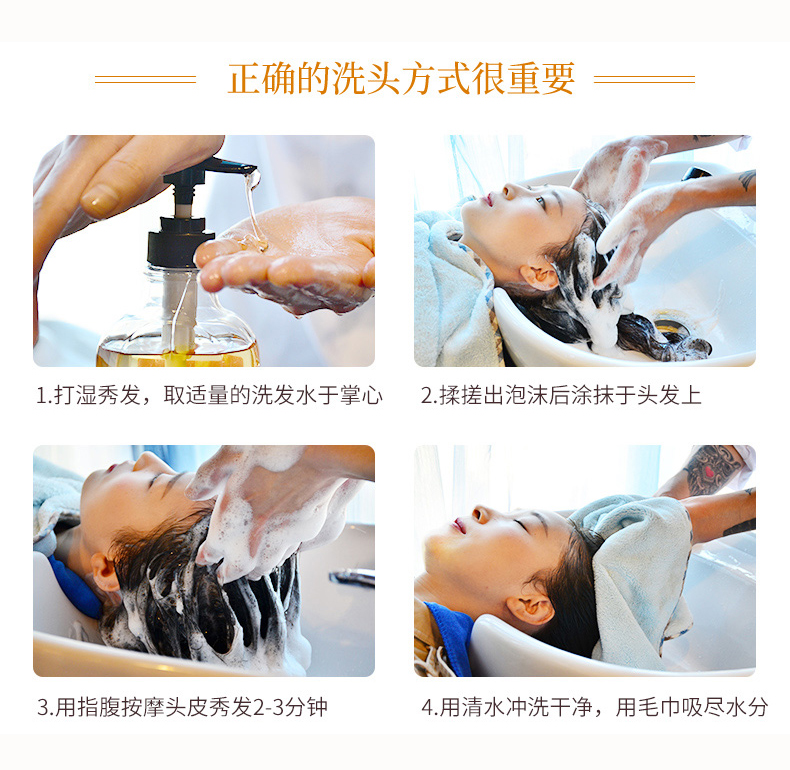 正确的洗头方式很重要

1.打湿秀发，取适量的洗发水于掌心

2.揉搓出泡沫后涂抹于头发上

3.用指腹按摩头皮秀发2-3分钟

4.用清水冲洗干净，用毛巾吸尽水分