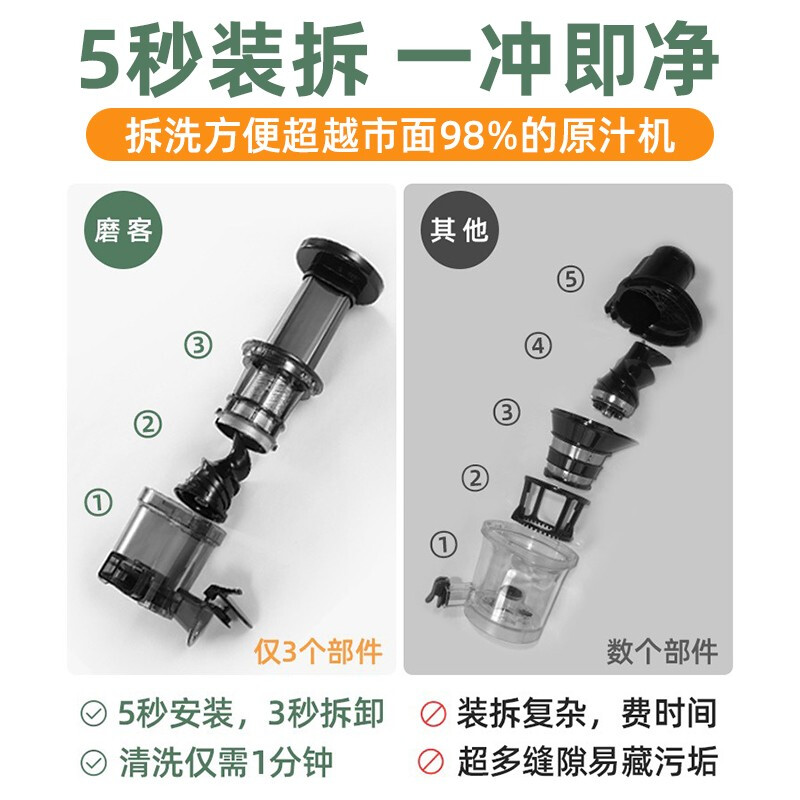 5秒装拆 一冲即净

拆洗方便超越市面98%的原汁机

磨客

③

②

①

仅3个部件

其他

⑤

④

③

②

①

数个部件

5秒安装，3秒拆卸

清洗仅需1分钟

装拆复杂，费时间

超多缝隙易藏污垢