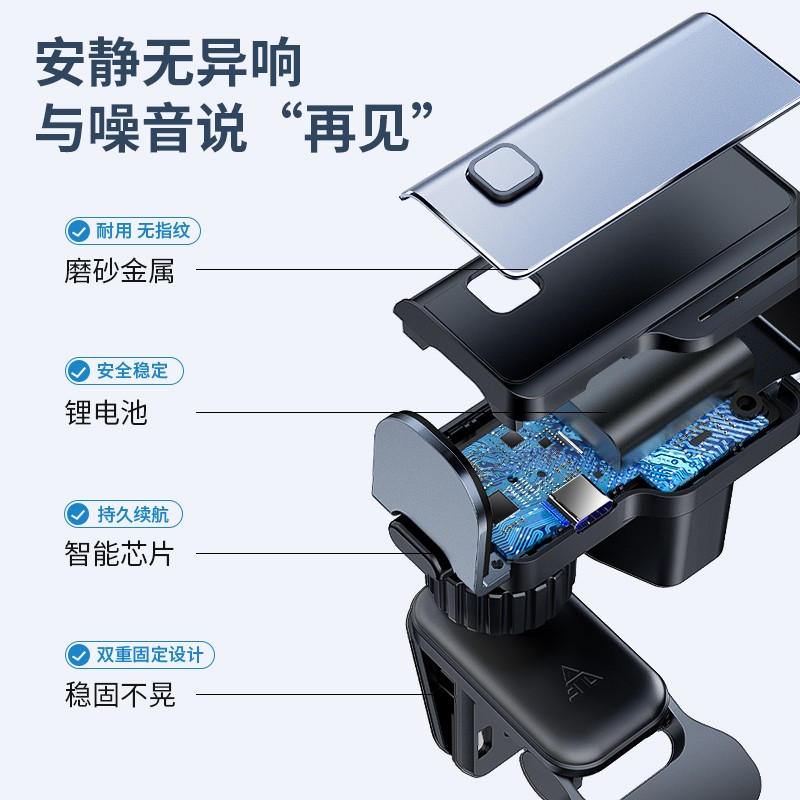 安静无异响
与噪音说“再见”

耐用 无指纹
磨砂金属

安全稳定
锂电池

持久续航
智能芯片

双重固定设计
稳固不晃