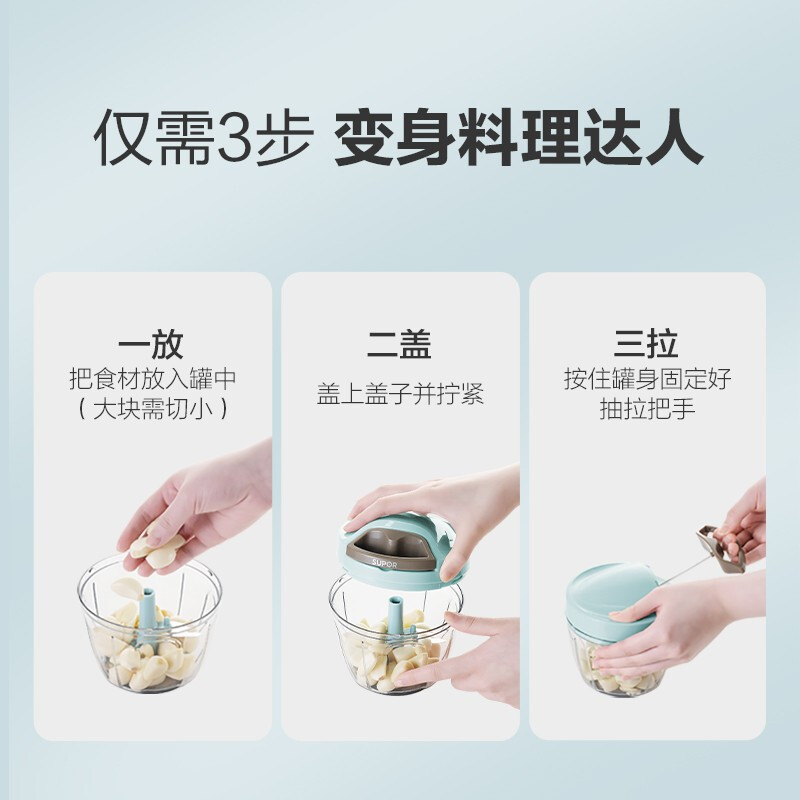 仅需3步 变身料理达人

一放
把食材放入罐中
（大块需切小）

二盖
盖上盖子并拧紧

SUPOR

三拉
按住罐身固定好
抽拉把手