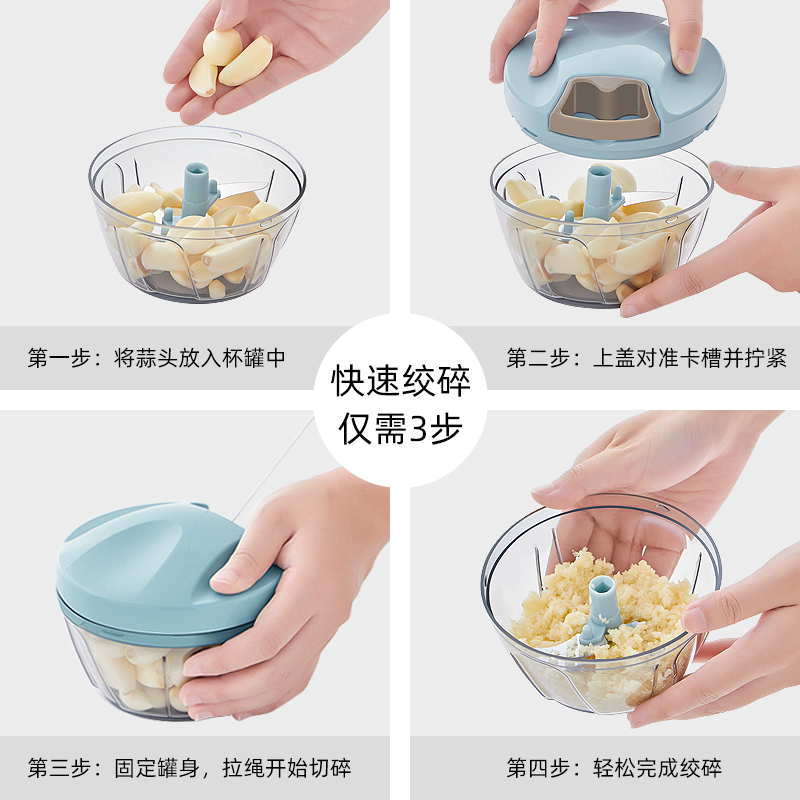 第一步：将蒜头放入杯罐中

第二步：上盖对准卡槽并拧紧

快速绞碎
仅需3步

第三步：固定罐身，拉绳开始切碎

第四步：轻松完成绞碎