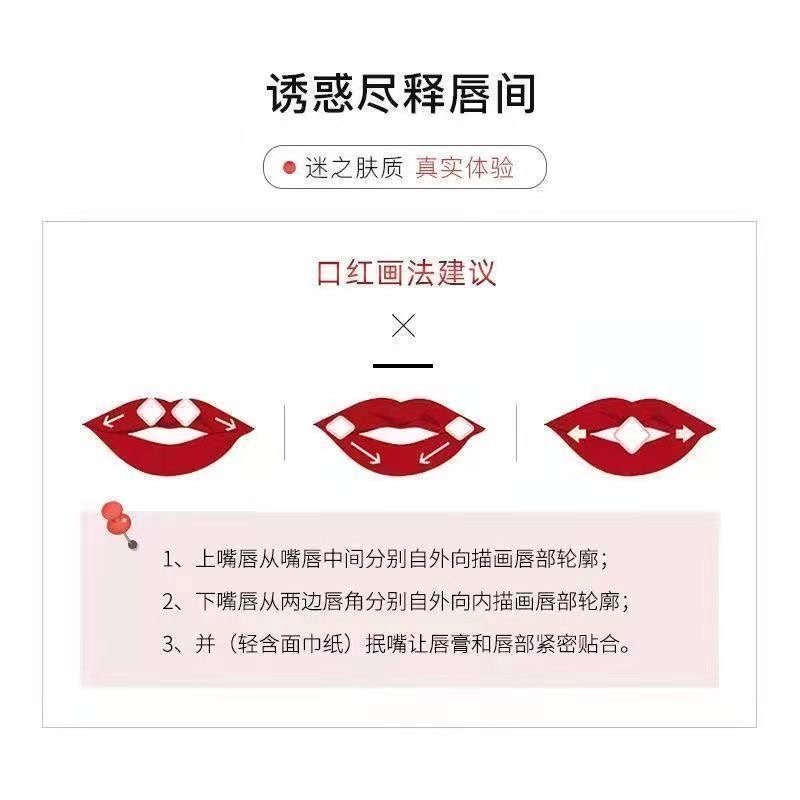 诱惑尽释唇间

迷之肤质 真实体验

口红画法建议

×

1、上嘴唇从嘴唇中间分别自外向描画唇部轮廓；

2、下嘴唇从两边唇角分别自外向内描画唇部轮廓；

3、并（轻含面巾纸）抿嘴让唇膏和唇部紧密贴合。