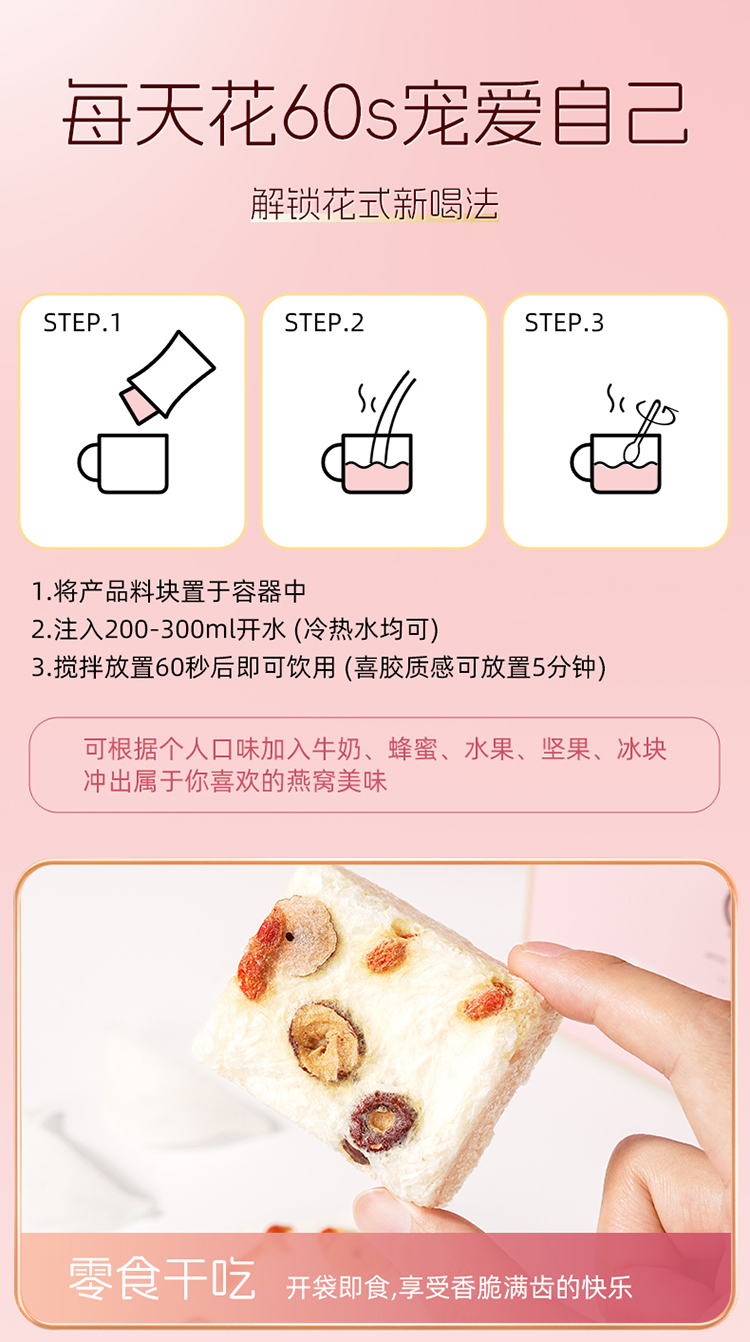 每天花60s宠爱自己

解锁花式新喝法

STEP.1

STEP.2

STEP.3

1.将产品料块置于容器中
2.注入200-300ml开水 (冷热水均可)
3.搅拌放置60秒后即可饮用 (喜胶质感可放置5分钟)

可根据个人口味加入牛奶、蜂蜜、水果、坚果、冰块
冲出属于你喜欢的燕窝美味

零食干吃 开袋即食,享受香脆满齿的快乐