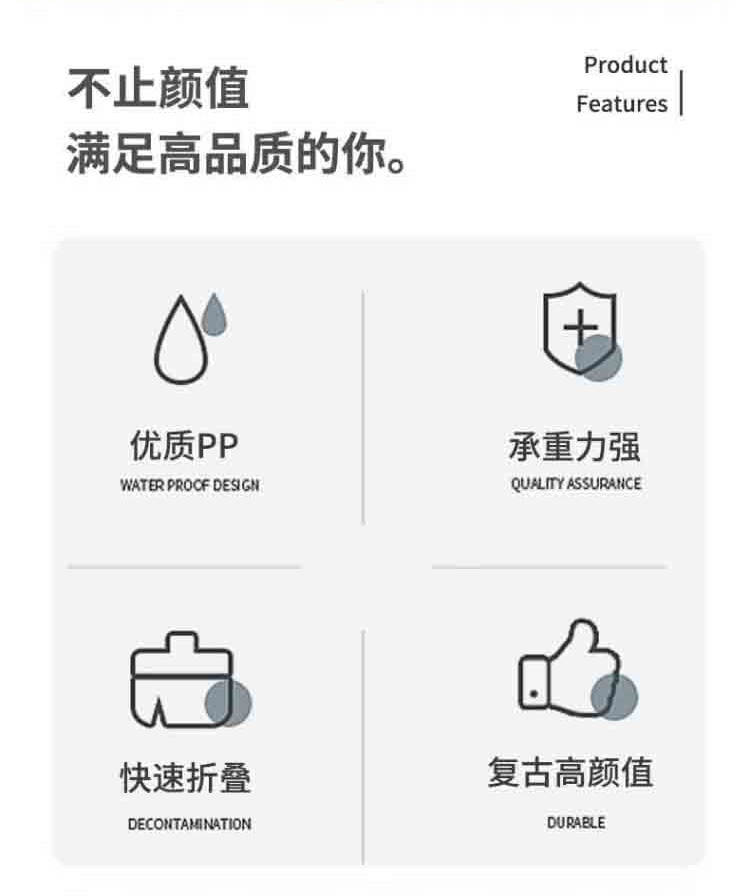 不止颜值
满足高品质的你。

Product
Features

优质PP
WATER PROOF DESIGN

承重力强
QUALITY ASSURANCE

快速折叠
DECONTAMINATION

复古高颜值
DURABLE